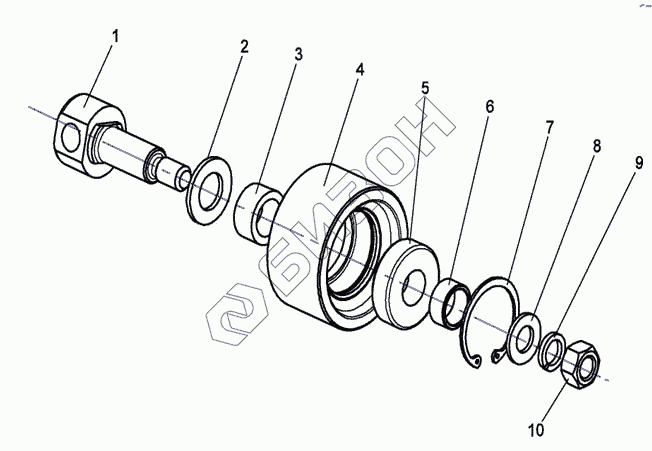 1
2
3
4
5
6
7
8
9
10
БИЗОН